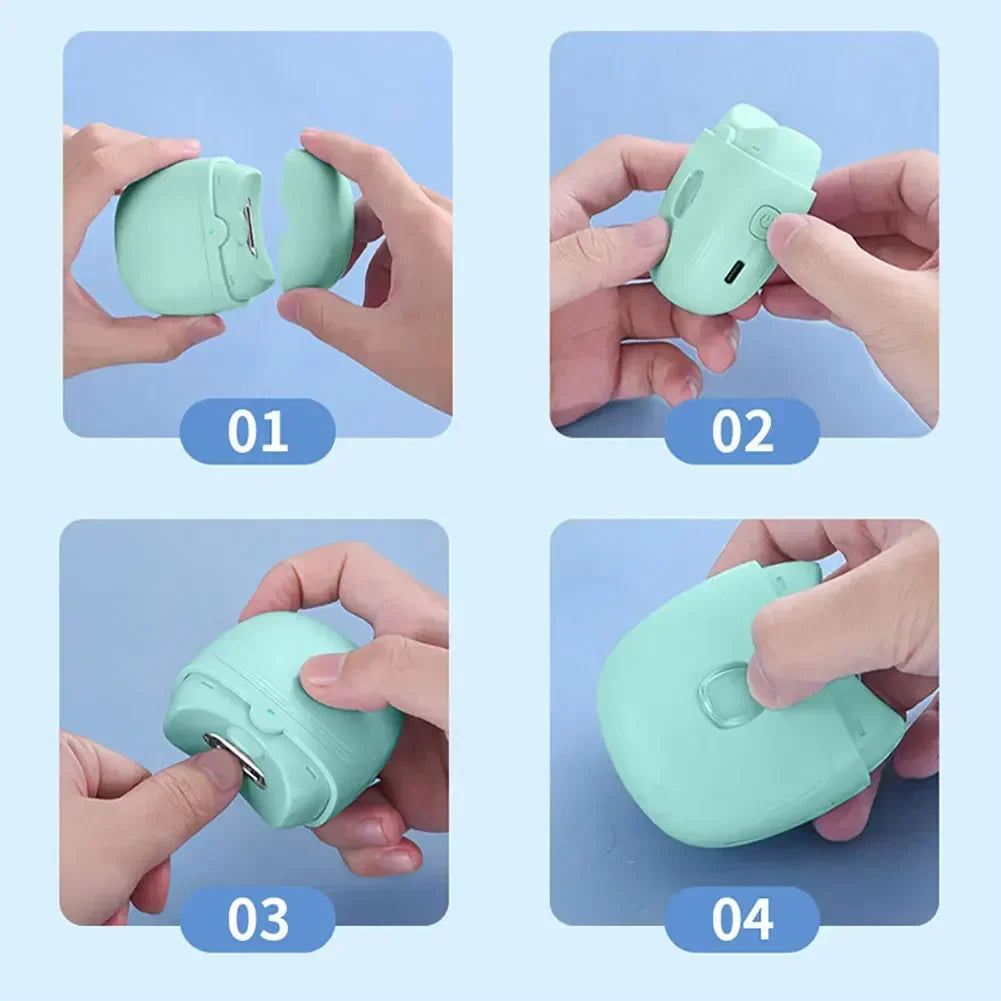 01

02

03

04